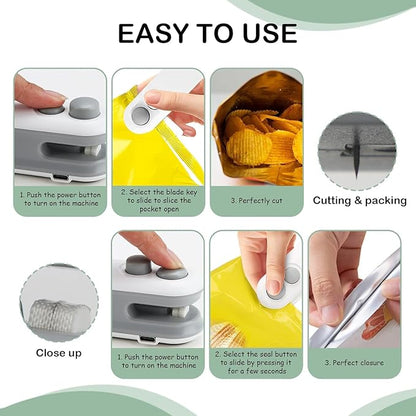 EASY TO USE

1. Push the power button to turn on the machine

2. Select the blade key to slide to slice the pocket open

3. Perfectly cut

Cutting & packing

Close up

1. Push the power button to turn on the machine

2. Select the seal button to slide by pressing it for a few seconds

3. Perfect closure